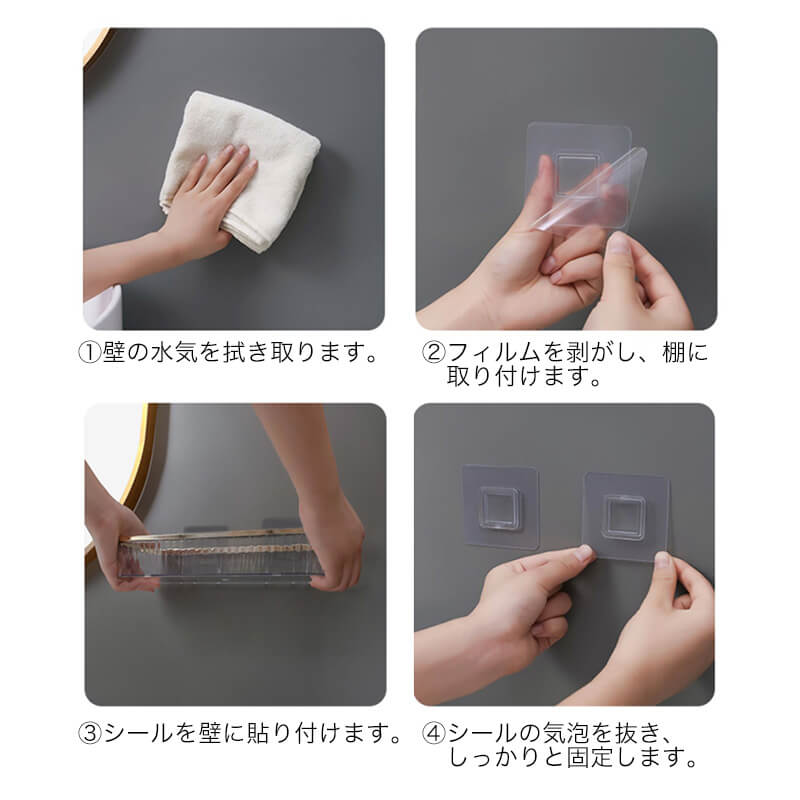 ①壁の水気を拭き取ります。

②フィルムを剥がし、棚に取り付けます。

③シールを壁に貼り付けます。

④シールの気泡を抜き、しっかりと固定します。