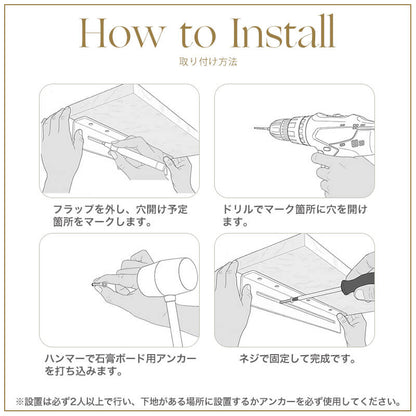 How to Install

取り付け方法

フラップを外し、穴開け予定箇所をマークします。

ドリルでマーク箇所に穴を開けます。

ハンマーで石膏ボード用アンカーを打ち込みます。

ネジで固定して完成です。

※設置は必ず2人以上で行い、下地がある場所に設置するかアンカーを必ず使用してください。