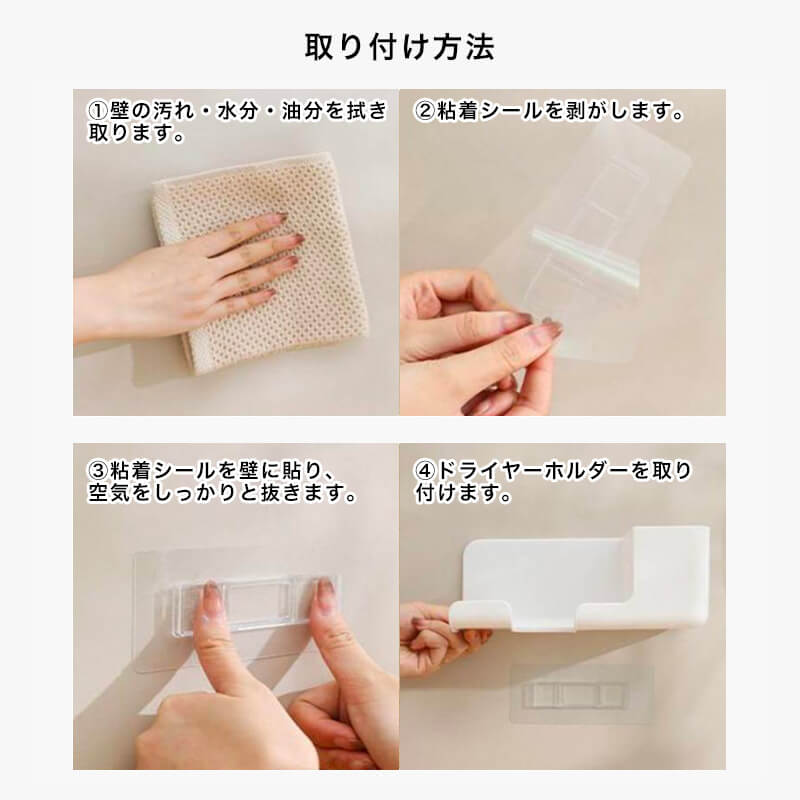 取り付け方法

①壁の汚れ・水分・油分を拭き取ります。

②粘着シールを剥がします。

③粘着シールを壁に貼り、空気をしっかりと抜きます。

④ドライヤーホルダーを取り付けます。