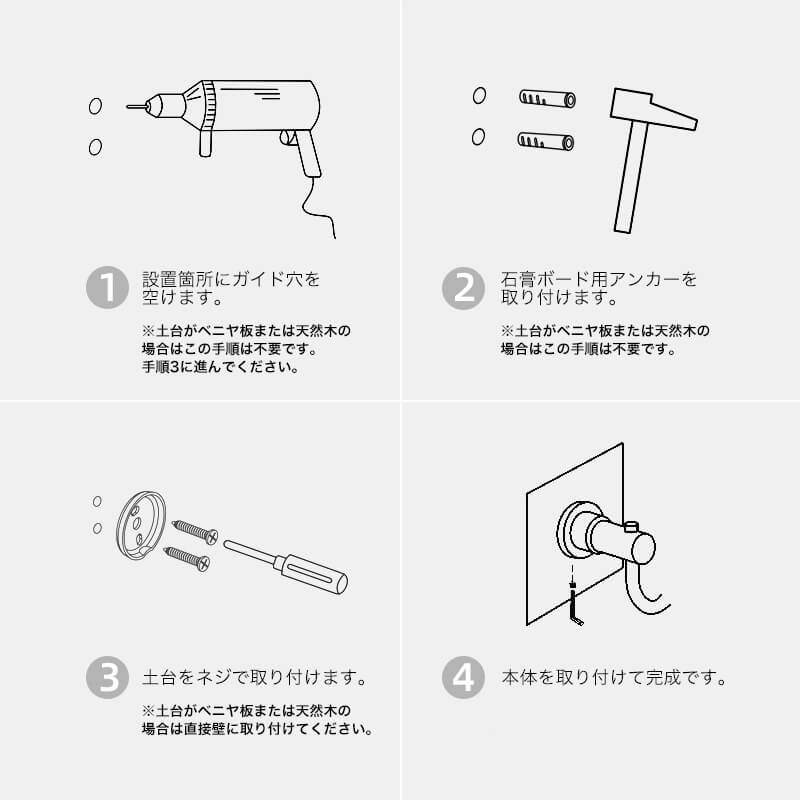 1 設置箇所にガイド穴を空けます。

※土台がベニヤ板または天然木の場合はこの手順は不要です。手順3に進んでください。

2 石膏ボード用アンカーを取り付けます。

※土台がベニヤ板または天然木の場合はこの手順は不要です。

3 土台をネジで取り付けます。

※土台がベニヤ板または天然木の場合は直接壁に取り付けてください。

4 本体を取り付けて完成です。