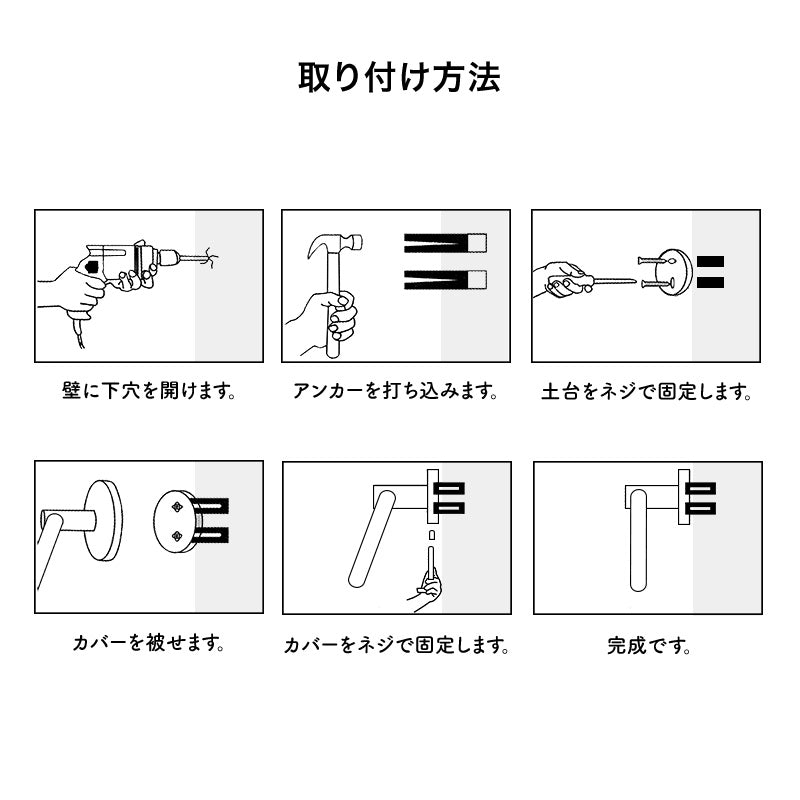 取り付け方法

壁に下穴を開けます。

アンカーを打ち込みます。

土台をネジで固定します。

カバーを被せます。

カバーをネジで固定します。

完成です。