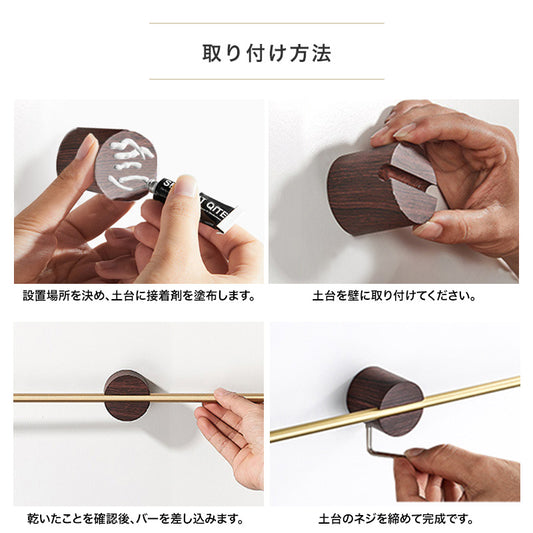 取り付け方法

設置場所を決め、土台に接着剤を塗布します。

土台を壁に取り付けてください。

乾いたことを確認後、バーを差し込みます。

土台のネジを締めて完成です。