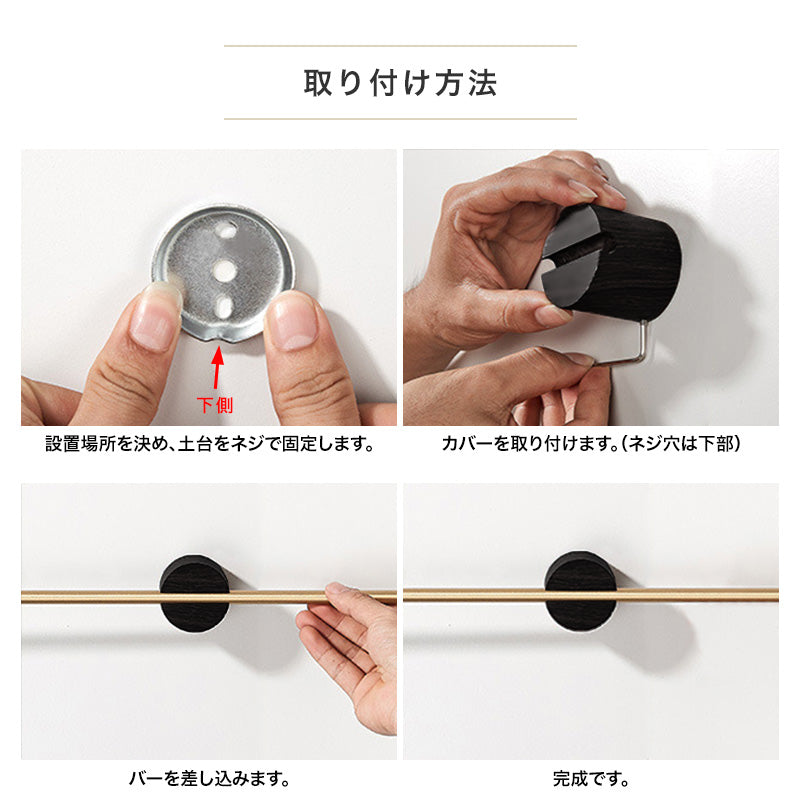 取り付け方法

下側

設置場所を決め、土台をネジで固定します。

カバーを取り付けます。(ネジ穴は下部)

バーを差し込みます。

完成です。